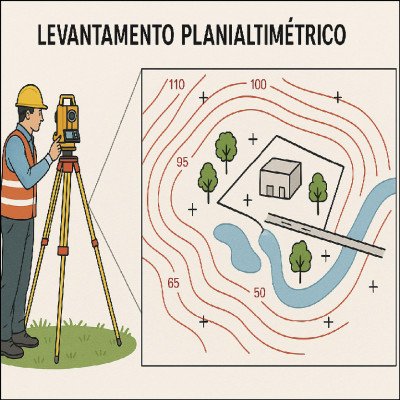 LEVANTAMENTO PLANIALTIMÉTRICO

110

100

95

65

50