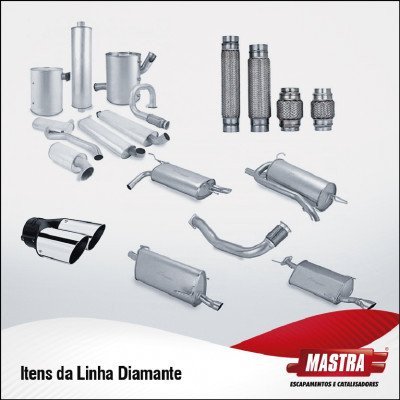 Itens da Linha Diamante

MASTRA®
ESCAPAMENTOS E CATALISADORES